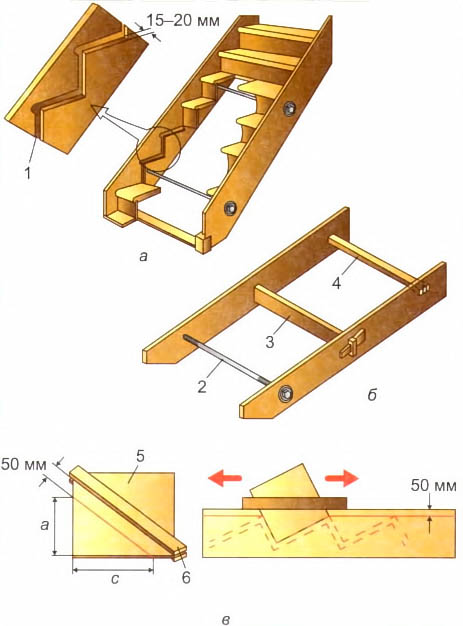 15–20 мм
1
а
4
3
2
б
50 мм
5
а
с
6
50 мм
в